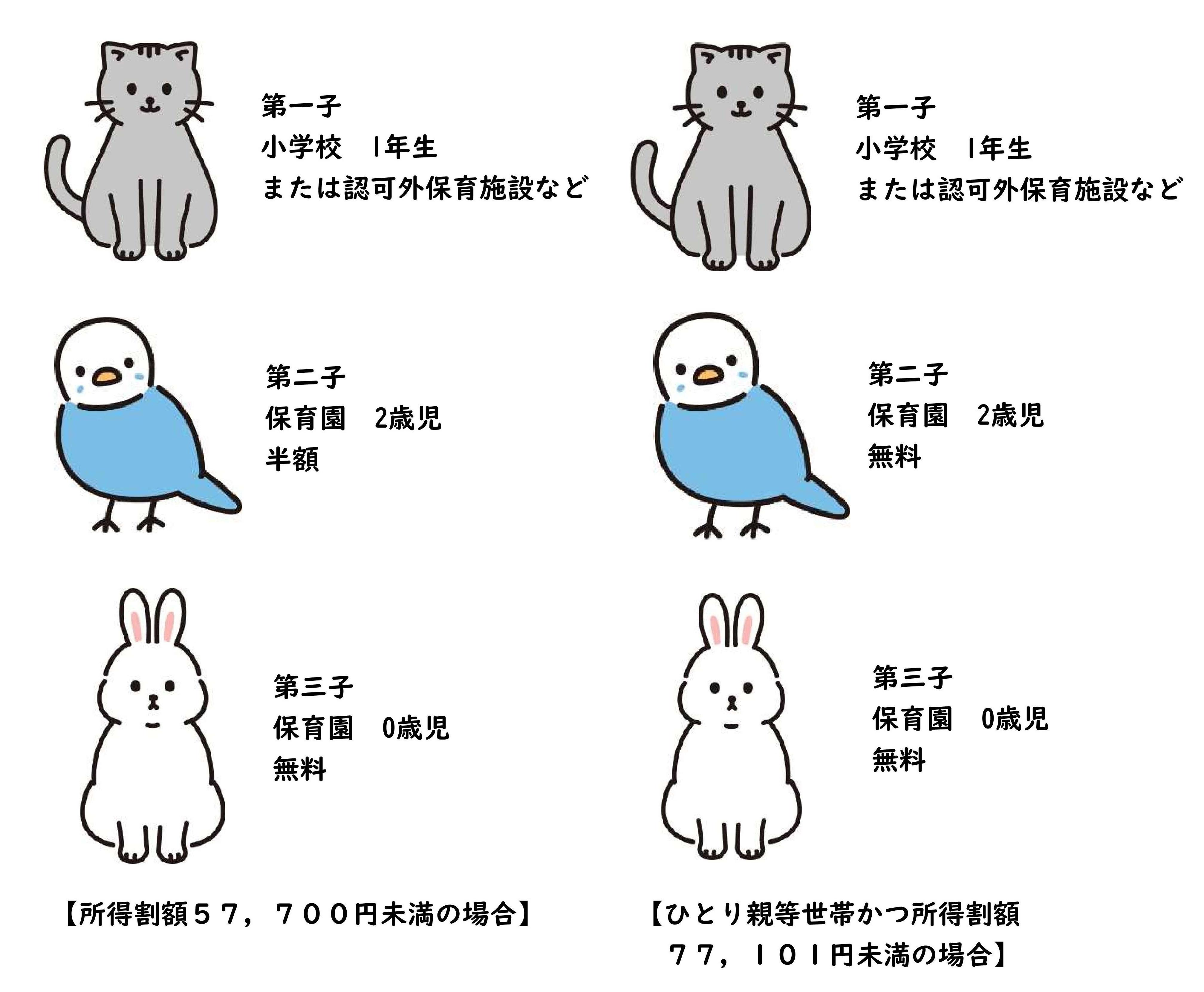 第一子
小学校　1年生
または認可外保育施設など

第二子
保育園　2歳児
半額

第三子
保育園　0歳児
無料

【所得割額５７，７００円未満の場合】

第一子
小学校　1年生
または認可外保育施設など

第二子
保育園　2歳児
無料

第三子
保育園　0歳児
無料

【ひとり親等世帯かつ所得割額７７，１０１円未満の場合】